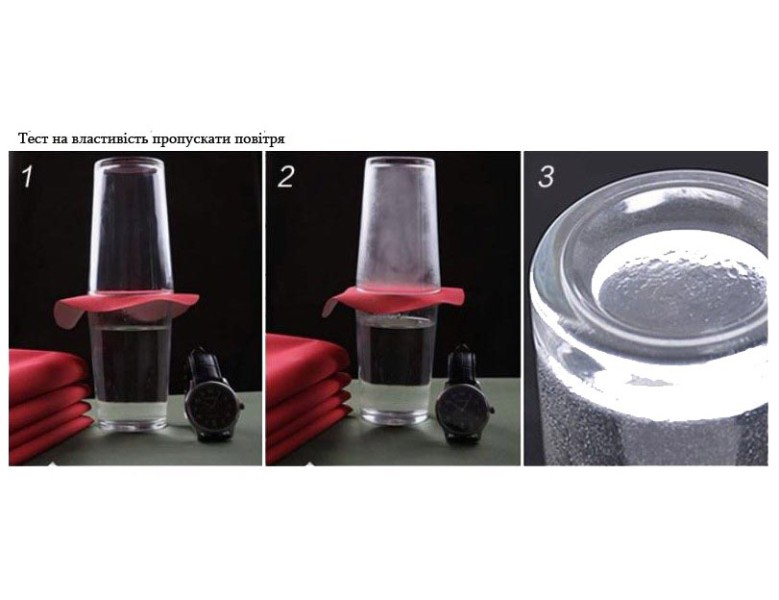 Тест на властивість пропускати повітря

1

2

3